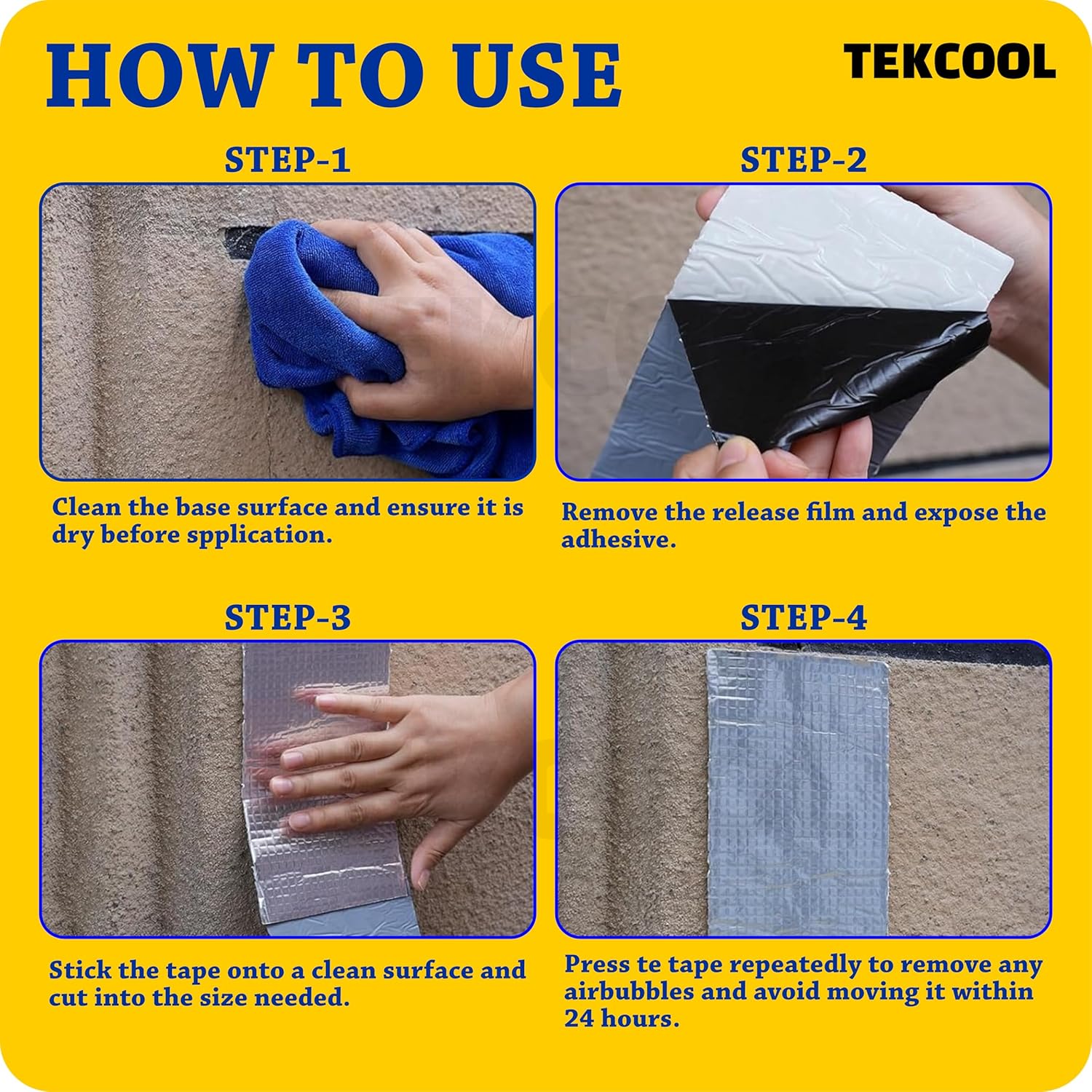 HOW TO USE

TEKCOOL

STEP-1

Clean the base surface and ensure it is dry before spplication.

STEP-2

Remove the release film and expose the adhesive.

STEP-3

Stick the tape onto a clean surface and cut into the size needed.

STEP-4

Press te tape repeatedly to remove any airbubbles and avoid moving it within 24 hours.